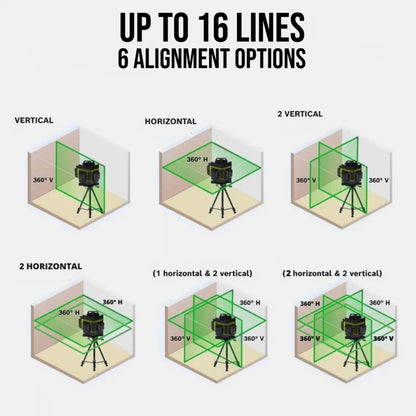 UP TO 16 LINES
6 ALIGNMENT OPTIONS

VERTICAL

360° V

HORIZONTAL

360° H

2 VERTICAL

360° V

360° V

2 HORIZONTAL

360° H

360° H

(1 horizontal & 2 vertical)

360° H

360° V

360° V

(2 horizontal & 2 vertical)

360° H

360° H

360° V

360° V