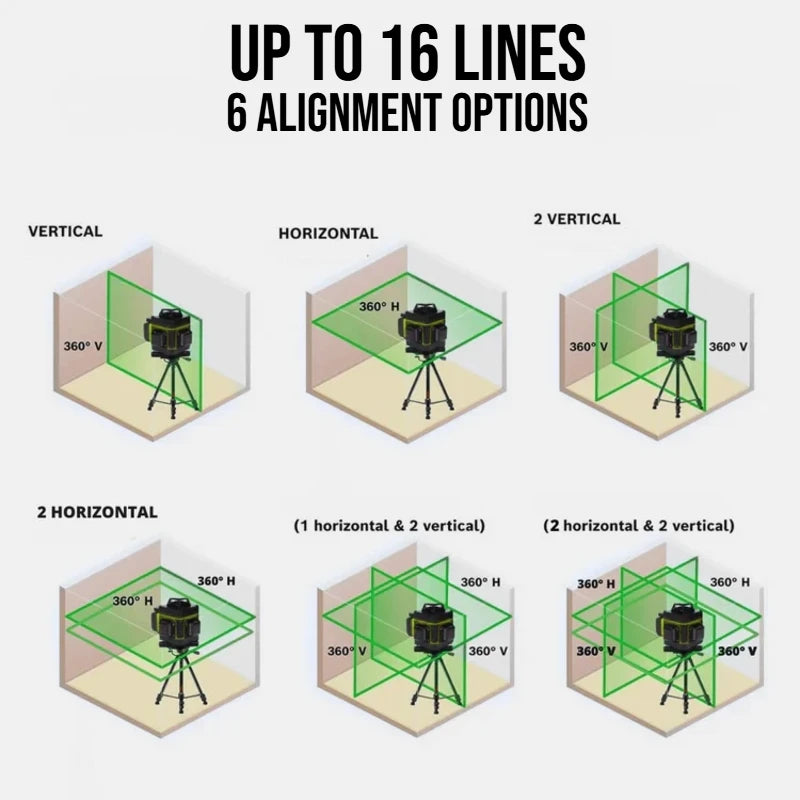 UP TO 16 LINES
6 ALIGNMENT OPTIONS

VERTICAL

360° V

HORIZONTAL

360° H

2 VERTICAL

360° V

360° V

2 HORIZONTAL

360° H

360° H

(1 horizontal & 2 vertical)

360° H

360° V

360° V

(2 horizontal & 2 vertical)

360° H

360° H

360° V

360° V